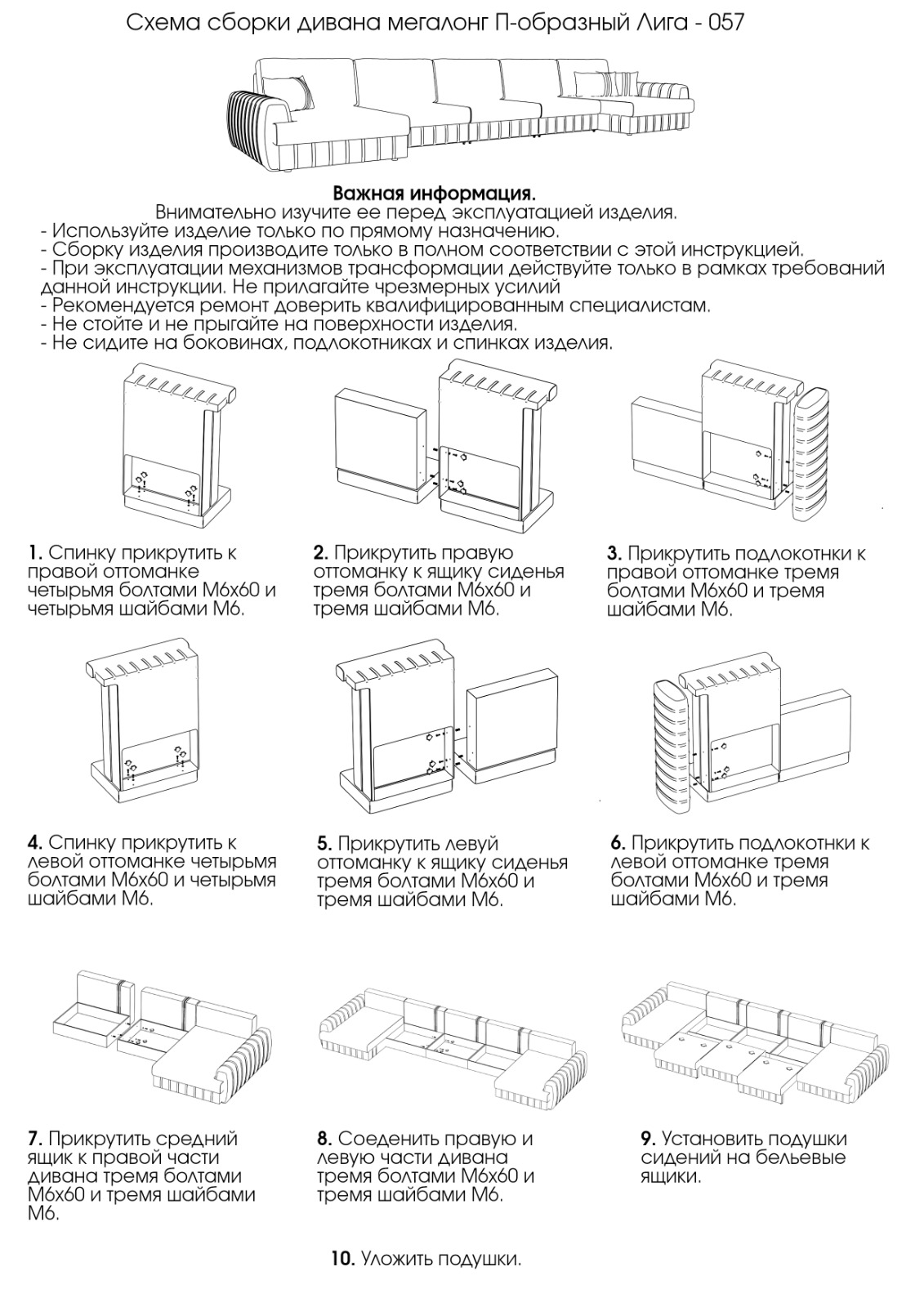 Схема сборки дивана мегалонг П-образный Лига - 057

**Важная информация.**
Внимательно изучите ее перед эксплуатацией изделия.
- Используйте изделие только по прямому назначению.
- Сборку изделия производите только в полном соответствии с этой инструкцией.
- При эксплуатации механизмов трансформации действуйте только в рамках требований данной инструкции. Не прилагайте чрезмерных усилий
- Рекомендуется ремонт доверить квалифицированным специалистам.
- Не стойте и не прыгайте на поверхности изделия.
- Не сидите на боковинах, подлокотниках и спинках изделия.

**1.** Спинку прикрутить к правой оттоманке четырьмя болтами М6х60 и четырьмя шайбами М6.

**2.** Прикрутить правую оттоманку к ящику сиденья тремя болтами М6х60 и тремя шайбами М6.

**3.** Прикрутить подлокотнки к правой оттоманке тремя болтами М6х60 и тремя шайбами М6.

**4.** Спинку прикрутить к левой оттоманке четырьмя болтами М6х60 и четырьмя шайбами М6.

**5.** Прикрутить левуй оттоманку к ящику сиденья тремя болтами М6х60 и тремя шайбами М6.

**6.** Прикрутить подлокотнки к левой оттоманке тремя болтами М6х60 и тремя шайбами М6.

**7.** Прикрутить средний ящик к правой части дивана тремя болтами М6х60 и тремя шайбами М6.

**8.** Соеденить правую и левую части дивана тремя болтами М6х60 и тремя шайбами М6.

**9.** Установить подушки сидений на бельевые ящики.

**10.** Уложить подушки.